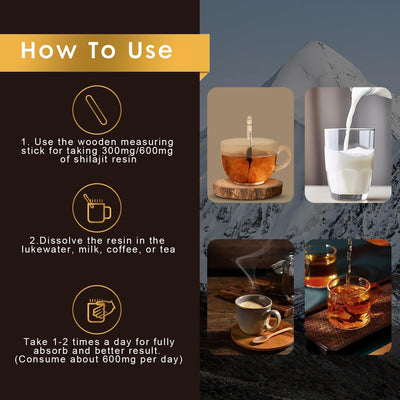 How To Use

1. Use the wooden measuring stick for taking 300mg/600mg of shilajit resin

2.Dissolve the resin in the lukewater, milk, coffee, or tea

Take 1-2 times a day for fully absorb and better result. (Consume about 600mg per day)