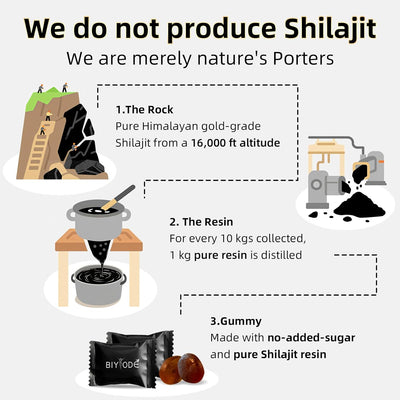 We do not produce Shilajit

We are merely nature's Porters

1.The Rock
Pure Himalayan gold-grade Shilajit from a 16,000 ft altitude

2. The Resin
For every 10 kgs collected, 1 kg pure resin is distilled

3.Gummy
Made with no-added-sugar and pure Shilajit resin

BIYODE